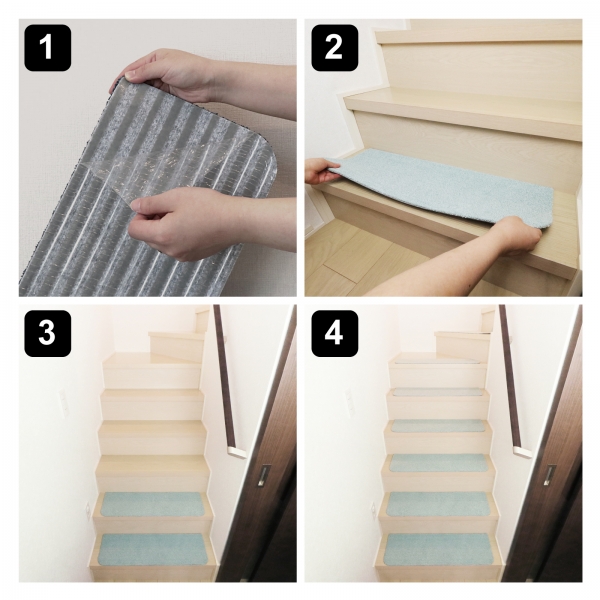 1

2

3

4